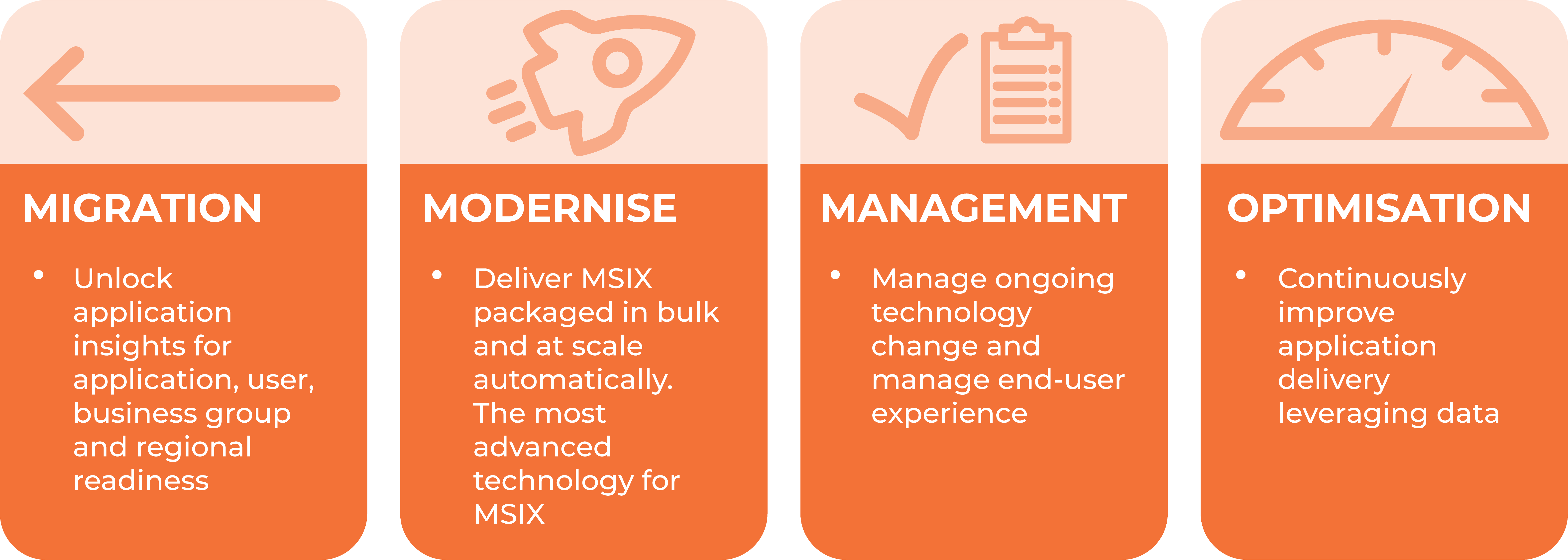 MIGRATION

• Unlock application insights for application, user, business group and regional readiness

MODERNISE

• Deliver MSIX packaged in bulk and at scale automatically. The most advanced technology for MSIX

MANAGEMENT

• Manage ongoing technology change and manage end-user experience

OPTIMISATION

• Continuously improve application delivery leveraging data